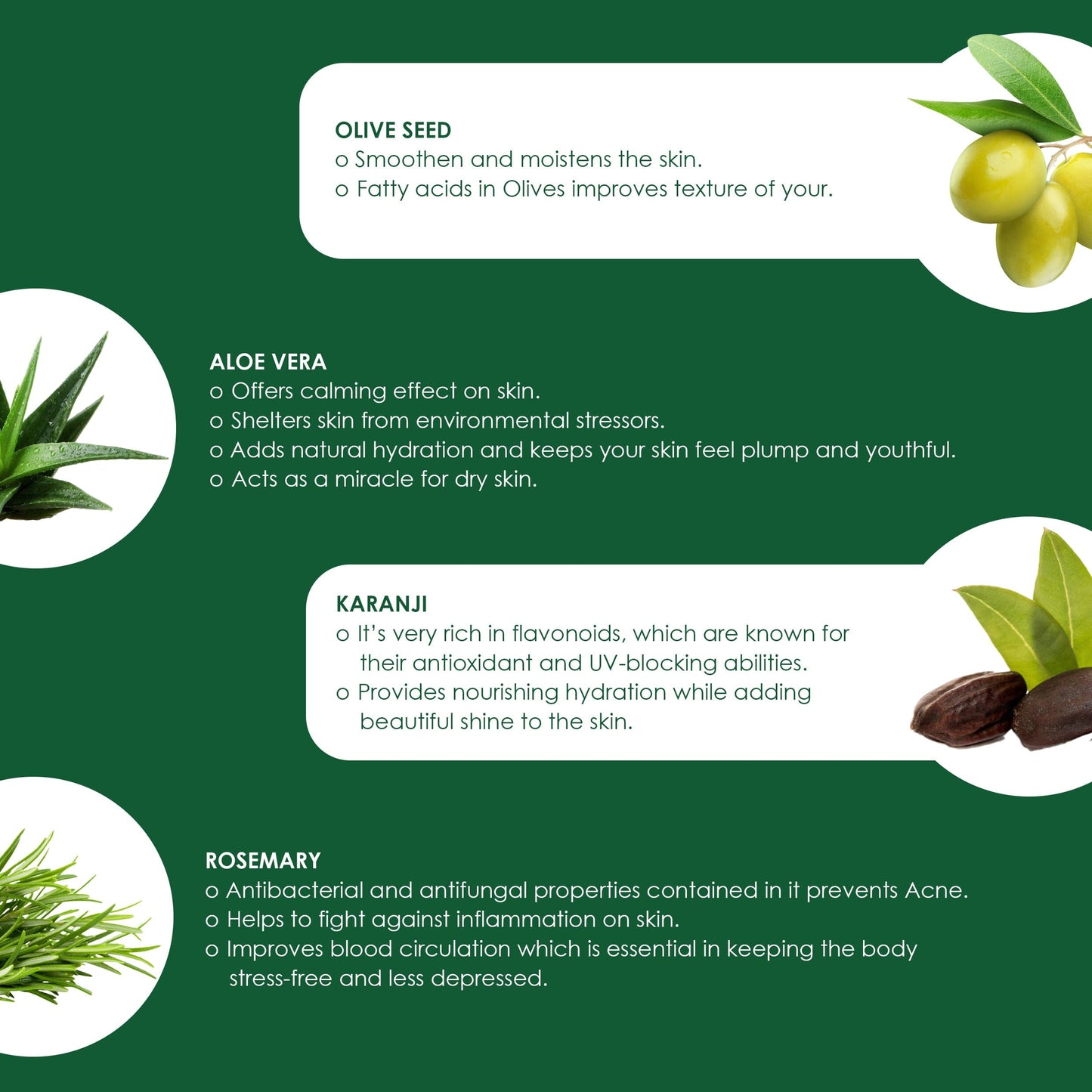 OLIVE SEED
o Smoothen and moistens the skin.
o Fatty acids in Olives improves texture of your.

ALOE VERA
o Offers calming effect on skin.
o Shelters skin from environmental stressors.
o Adds natural hydration and keeps your skin feel plump and youthful.
o Acts as a miracle for dry skin.

KARANJI
o It's very rich in flavonoids, which are known for their antioxidant and UV-blocking abilities.
o Provides nourishing hydration while adding beautiful shine to the skin.

ROSEMARY
o Antibacterial and antifungal properties contained in it prevents Acne.
o Helps to fight against inflammation on skin.
o Improves blood circulation which is essential in keeping the body stress-free and less depressed.